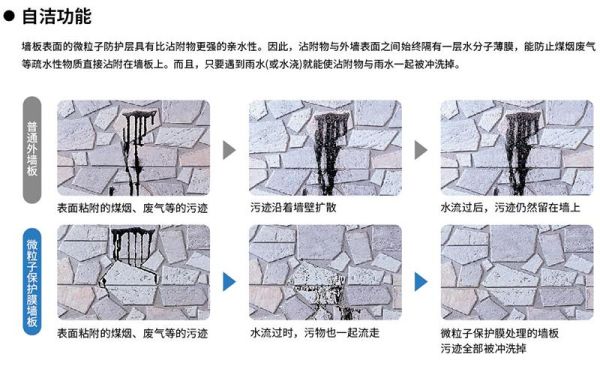 ● 自洁功能

墙板表面的微粒子防护层具有比沾附物更强的亲水性。因此，沾附物与外墙表面之间始终隔有一层水分子薄膜，能防止煤烟废气等疏水性物质直接沾附在墙板上。而且，只要遇到雨水(或水浇)就能使沾附物与雨水一起被冲洗掉。

普通外墙板

表面粘附的煤烟、废气等的污迹

污迹沿着墙壁扩散

水流过后，污迹仍然留在墙上

微粒子保护膜墙板

表面粘附的煤烟、废气等的污迹

水流过时，污物也一起流走

微粒子保护膜处理的墙板
污迹全部被冲洗掉